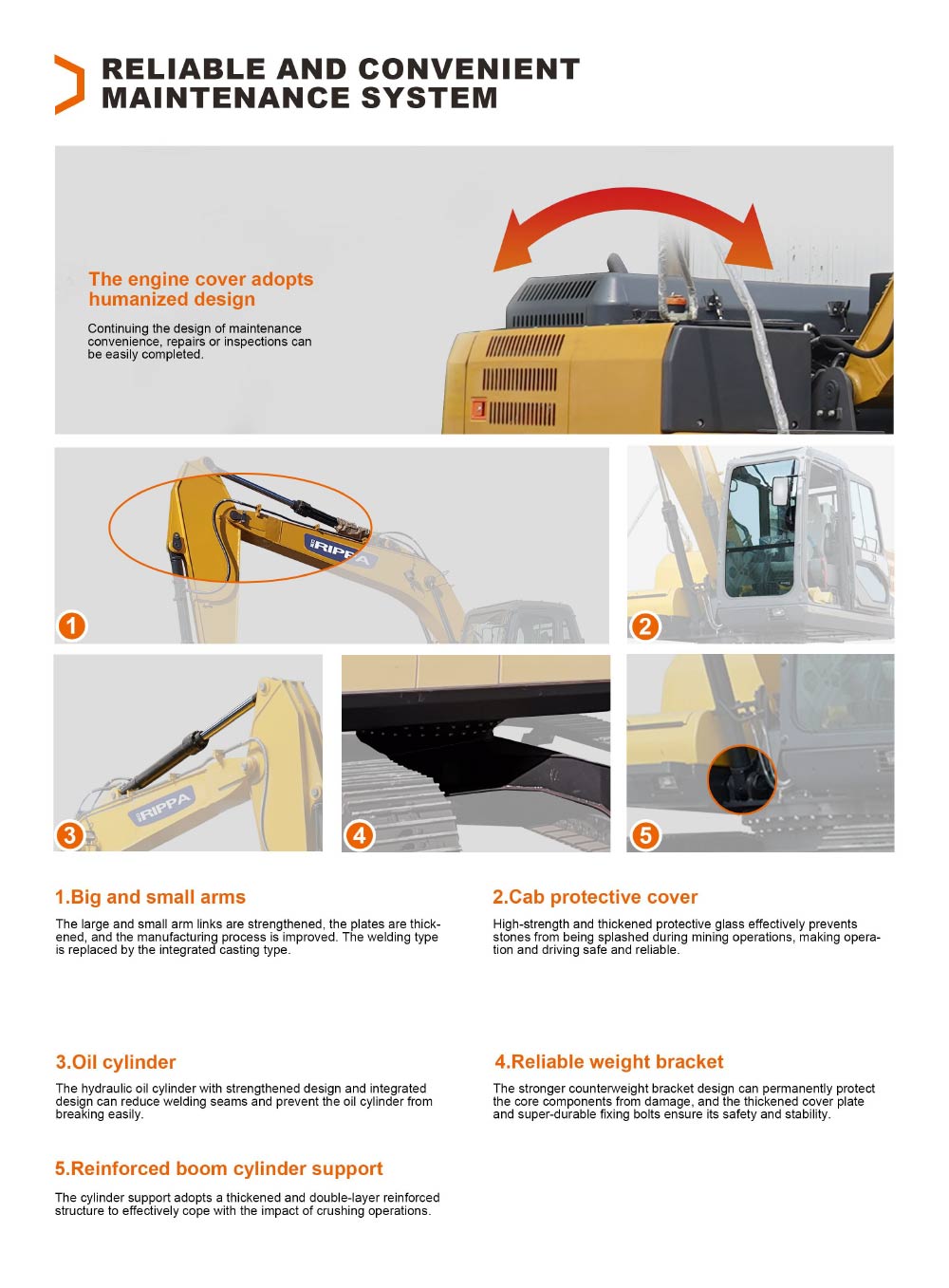 RELIABLE AND CONVENIENT MAINTENANCE SYSTEM

The engine cover adopts humanized design

Continuing the design of maintenance convenience, repairs or inspections can be easily completed.

RIPPA

1

2

RIPPA

3

4

5

1.Big and small arms

The large and small arm links are strengthened, the plates are thickened, and the manufacturing process is improved. The welding type is replaced by the integrated casting type.

2.Cab protective cover

High-strength and thickened protective glass effectively prevents stones from being splashed during mining operations, making operation and driving safe and reliable.

3.Oil cylinder

The hydraulic oil cylinder with strengthened design and integrated design can reduce welding seams and prevent the oil cylinder from breaking easily.

4.Reliable weight bracket

The stronger counterweight bracket design can permanently protect the core components from damage, and the thickened cover plate and super-durable fixing bolts ensure its safety and stability.

5.Reinforced boom cylinder support

The cylinder support adopts a thickened and double-layer reinforced structure to effectively cope with the impact of crushing operations.