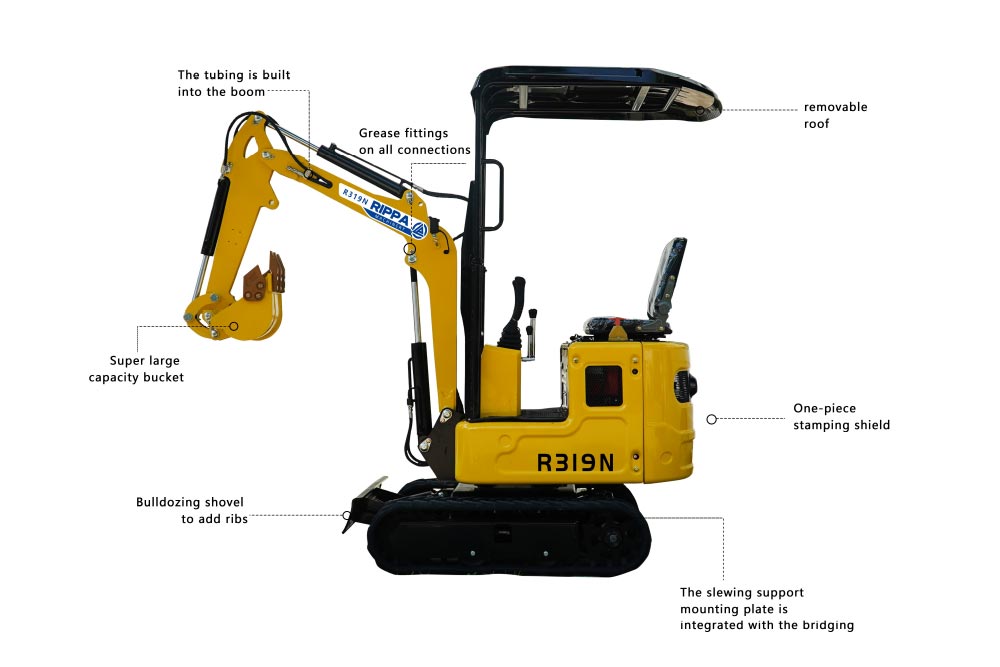 The tubing is built into the boom

Grease fittings on all connections

removable roof

R319N RIPPA

Super large capacity bucket

One-piece stamping shield

R319N

Bulldozing shovel to add ribs

The slewing support mounting plate is integrated with the bridging