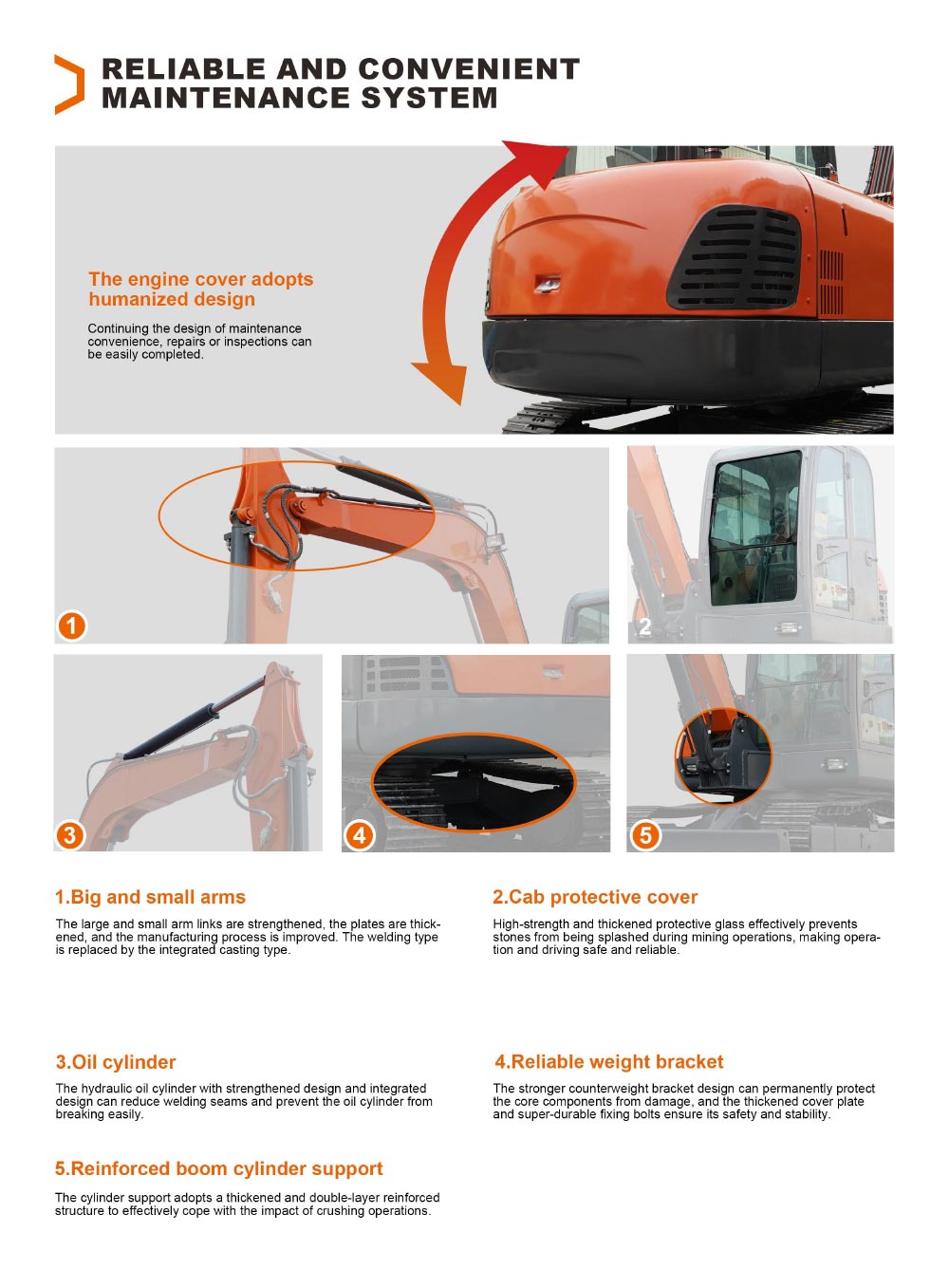 RELIABLE AND CONVENIENT MAINTENANCE SYSTEM

The engine cover adopts humanized design

Continuing the design of maintenance convenience, repairs or inspections can be easily completed.

1

2

3

4

5

1.Big and small arms

The large and small arm links are strengthened, the plates are thickened, and the manufacturing process is improved. The welding type is replaced by the integrated casting type.

2.Cab protective cover

High-strength and thickened protective glass effectively prevents stones from being splashed during mining operations, making operation and driving safe and reliable.

3.Oil cylinder

The hydraulic oil cylinder with strengthened design and integrated design can reduce welding seams and prevent the oil cylinder from breaking easily.

4.Reliable weight bracket

The stronger counterweight bracket design can permanently protect the core components from damage, and the thickened cover plate and super-durable fixing bolts ensure its safety and stability.

5.Reinforced boom cylinder support

The cylinder support adopts a thickened and double-layer reinforced structure to effectively cope with the impact of crushing operations.