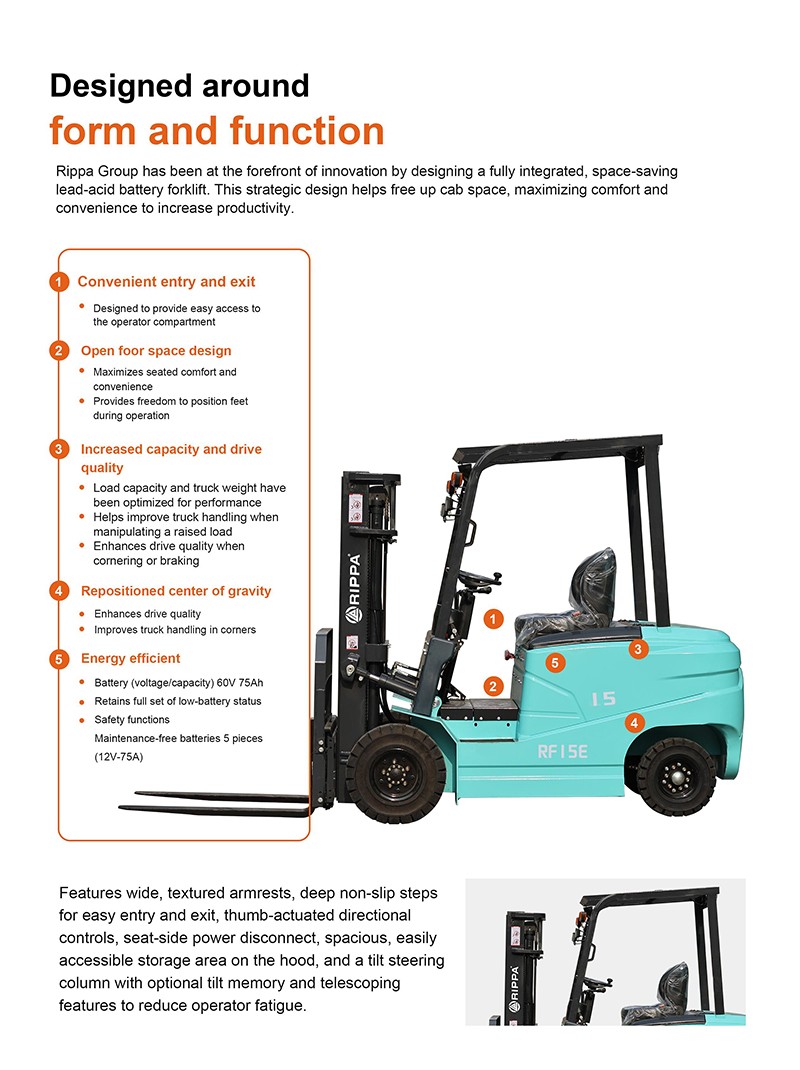 Designed around
form and function

Rippa Group has been at the forefront of innovation by designing a fully integrated, space-saving lead-acid battery forklift. This strategic design helps free up cab space, maximizing comfort and convenience to increase productivity.

1 Convenient entry and exit
• Designed to provide easy access to the operator compartment

2 Open foor space design
• Maximizes seated comfort and convenience
• Provides freedom to position feet during operation

3 Increased capacity and drive quality
• Load capacity and truck weight have been optimized for performance
• Helps improve truck handling when manipulating a raised load
• Enhances drive quality when cornering or braking

4 Repositioned center of gravity
• Enhances drive quality
• Improves truck handling in corners

5 Energy efficient
• Battery (voltage/capacity) 60V 75Ah
• Retains full set of low-battery status
• Safety functions
Maintenance-free batteries 5 pieces (12V-75A)

RIPPA
1
2
3
4
5
15
RF15E

Features wide, textured armrests, deep non-slip steps for easy entry and exit, thumb-actuated directional controls, seat-side power disconnect, spacious, easily accessible storage area on the hood, and a tilt steering column with optional tilt memory and telescoping features to reduce operator fatigue.

RIPPA